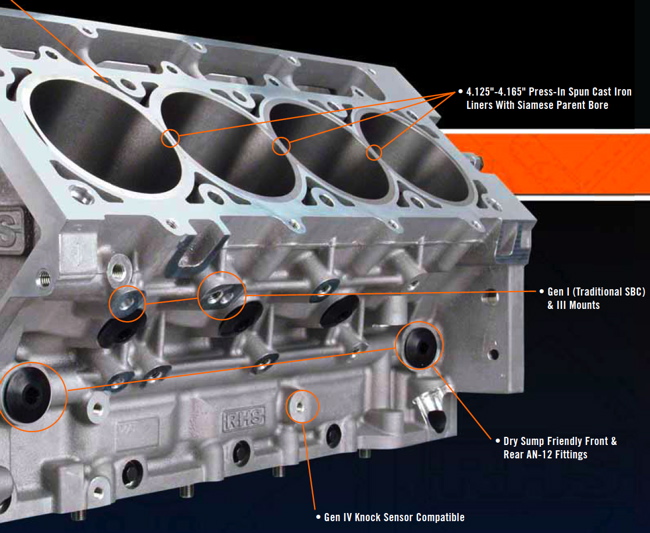 • 4.125"-4.165" Press-In Spun Cast Iron Liners With Siamese Parent Bore

• Gen I (Traditional SBC) & III Mounts

RHS

• Dry Sump Friendly Front & Rear AN-12 Fittings

• Gen IV Knock Sensor Compatible