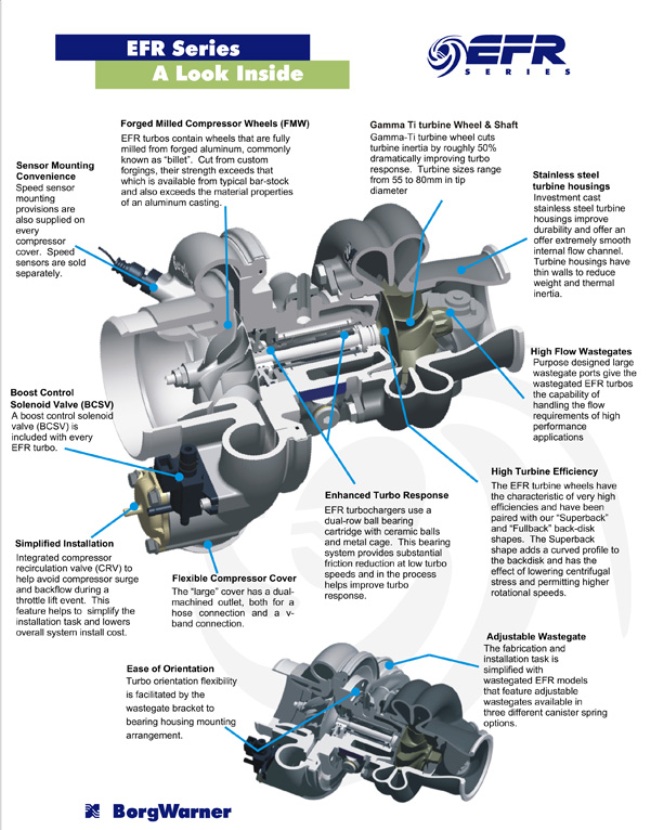 EFR Series
A Look Inside

EFR SERIES

Forged Milled Compressor Wheels (FMW)
EFR turbos contain wheels that are fully milled from forged aluminum, commonly known as "billet". Cut from custom forgings, their strength exceeds that which is available from typical bar-stock and also exceeds the material properties of an aluminum casting.

Gamma Ti turbine Wheel & Shaft
Gamma-Ti turbine wheel cuts turbine inertia by roughly 50% dramatically improving turbo response. Turbine sizes range from 55 to 80mm in tip diameter

Sensor Mounting Convenience
Speed sensor mounting provisions are also supplied on every compressor cover. Speed sensors are sold separately.

Stainless steel turbine housings
Investment cast stainless steel turbine housings improve durability and offer an offer extremely smooth internal flow channel. Turbine housings have thin walls to reduce weight and thermal inertia.

High Flow Wastegates
Purpose designed large wastegate ports give the wastegated EFR turbos the capability of handling the flow requirements of high performance applications

Boost Control Solenoid Valve (BCSV)
A boost control solenoid valve (BCSV) is included with every EFR turbo.

High Turbine Efficiency
The EFR turbine wheels have the characteristic of very high efficiencies and have been paired with our "Superback" and "Fullback" back-disk shapes. The Superback shape adds a curved profile to the backdisk and has the effect of lowering centrifugal stress and permitting higher rotational speeds.

Enhanced Turbo Response
EFR turbochargers use a dual-row ball bearing cartridge with ceramic balls and metal cage. This bearing system provides substantial friction reduction at low turbo speeds and in the process helps improve turbo response.

Simplified Installation
Integrated compressor recirculation valve (CRV) to help avoid compressor surge and backflow during a throttle lift event. This feature helps to simplify the installation task and lowers overall system install cost.

Flexible Compressor Cover
The "large" cover has a dual-machined outlet, both for a hose connection and a v-band connection.

Adjustable Wastegate
The fabrication and installation task is simplified with wastegated EFR models that feature adjustable wastegates available in three different canister spring options.

Ease of Orientation
Turbo orientation flexibility is facilitated by the wastegate bracket to bearing housing mounting arrangement.

BorgWarner